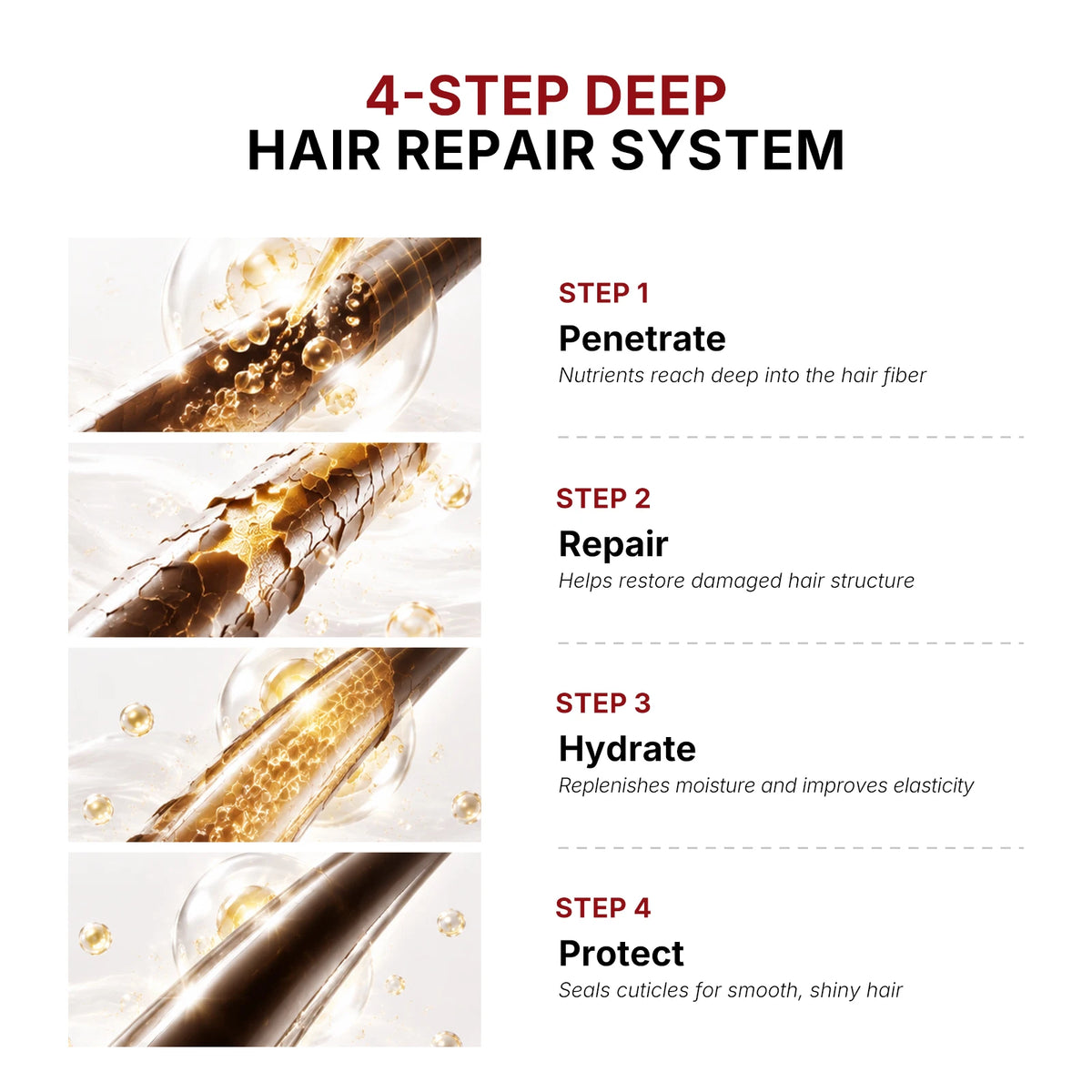 4-STEP DEEP
HAIR REPAIR SYSTEM

STEP 1
Penetrate
Nutrients reach deep into the hair fiber

STEP 2
Repair
Helps restore damaged hair structure

STEP 3
Hydrate
Replenishes moisture and improves elasticity

STEP 4
Protect
Seals cuticles for smooth, shiny hair